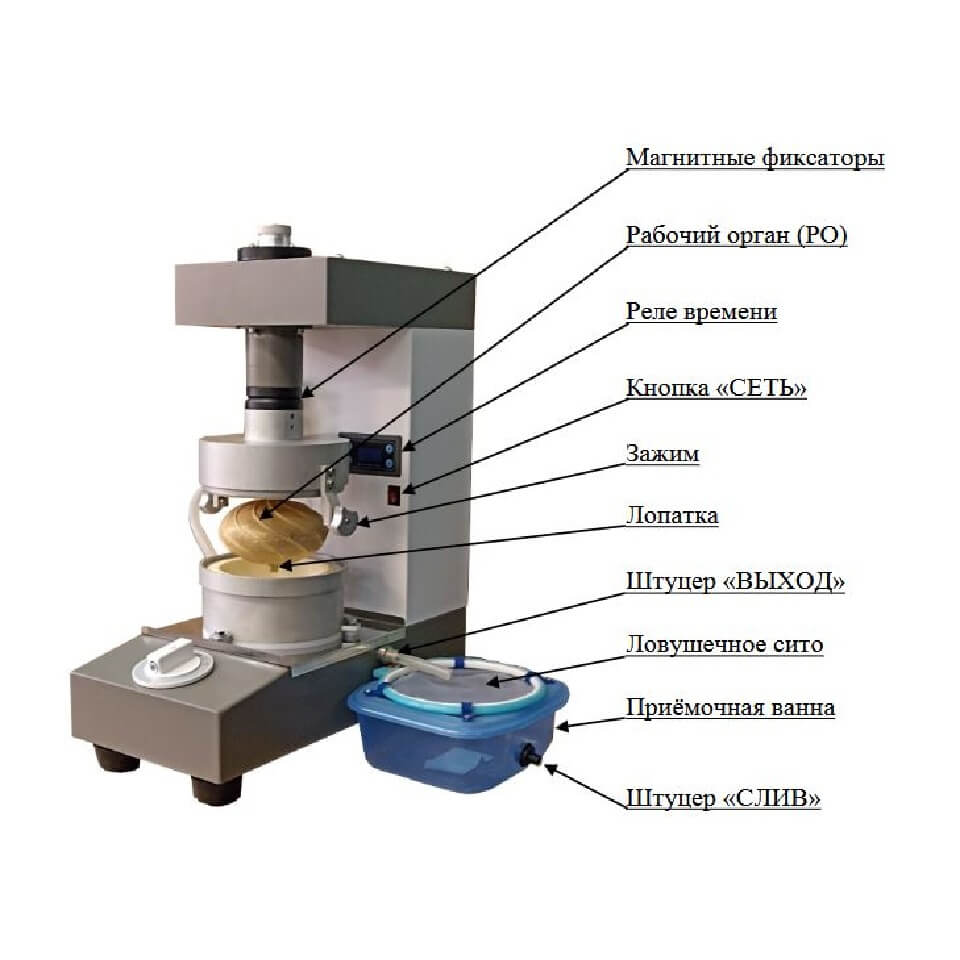 Магнитные фиксаторы

Рабочий орган (РО)

Реле времени

Кнопка «СЕТЬ»

Зажим

Лопатка

Штуцер «ВЫХОД»

Ловушечное сито

Приёмочная ванна

Штуцер «СЛИВ»